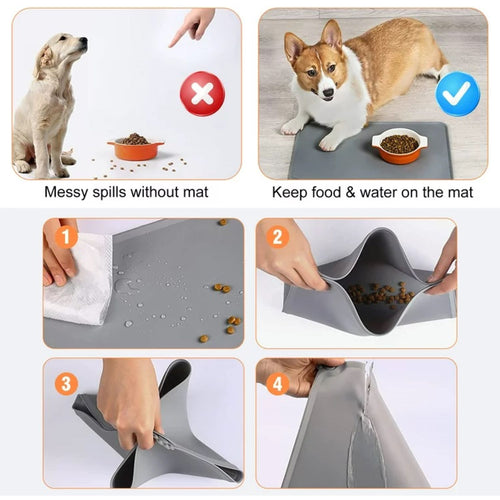 Messy spills without mat

Keep food & water on the mat

1

2

3

4